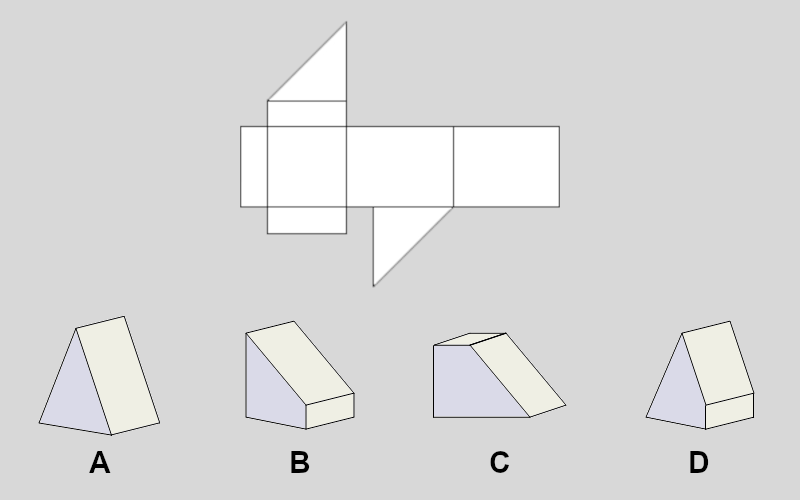 A

B

C

D